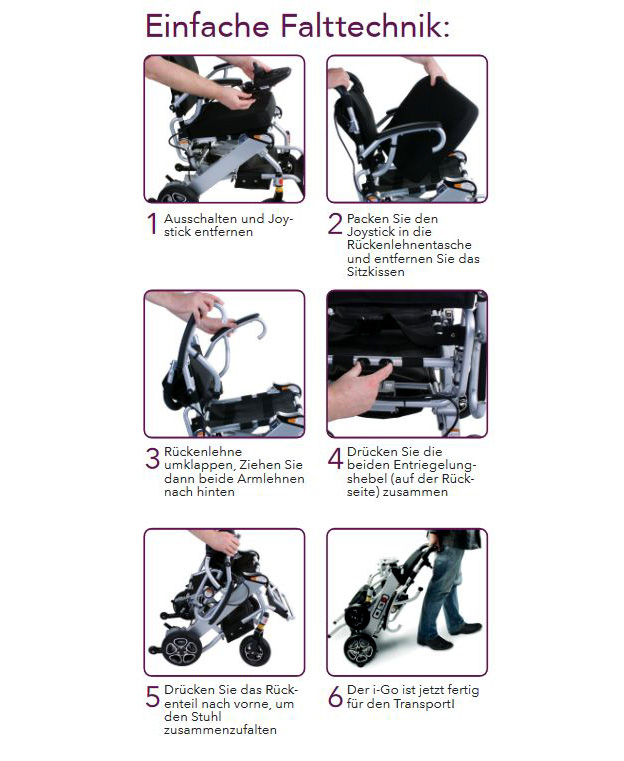 Einfache Falttechnik:

1 Ausschalten und Joystick entfernen

2 Packen Sie den Joystick in die Rückenlehnentasche und entfernen Sie das Sitzkissen

3 Rückenlehne umklappen, Ziehen Sie dann beide Armlehnen nach hinten

4 Drücken Sie die beiden Entriegelungshebel (auf der Rückseite) zusammen

5 Drücken Sie das Rückenteil nach vorne, um den Stuhl zusammenzufalten

6 Der i-Go ist jetzt fertig für den TransportI