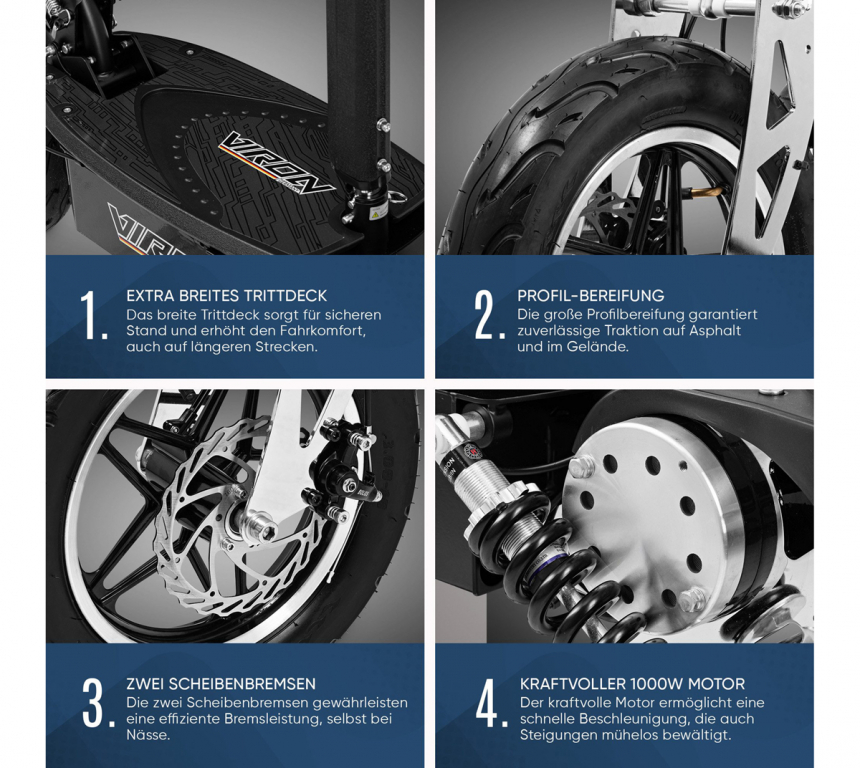 VIRON

VIRON

1.
EXTRA BREITES TRITTDECK
Das breite Trittdeck sorgt für sicheren Stand und erhöht den Fahrkomfort, auch auf längeren Strecken.

2.
PROFIL-BEREIFUNG
Die große Profilbereifung garantiert zuverlässige Traktion auf Asphalt und im Gelände.

3.
ZWEI SCHEIBENBREMSEN
Die zwei Scheibenbremsen gewährleisten eine effiziente Bremsleistung, selbst bei Nässe.

4.
KRAFTVOLLER 1000W MOTOR
Der kraftvolle Motor ermöglicht eine schnelle Beschleunigung, die auch Steigungen mühelos bewältigt.