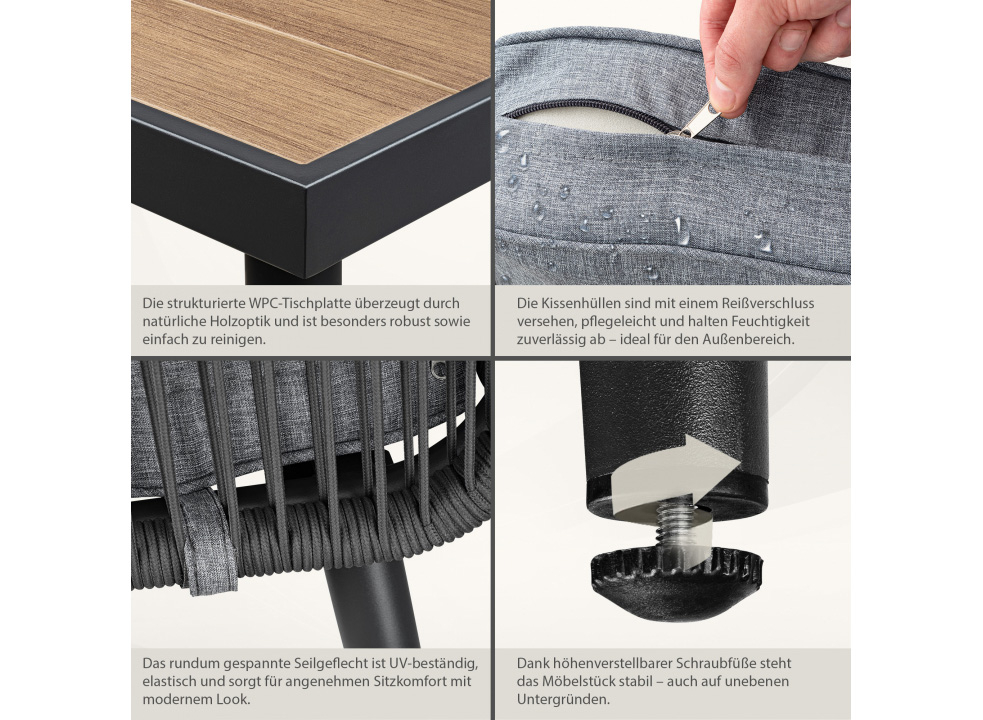 Die strukturierte WPC-Tischplatte überzeugt durch natürliche Holzoptik und ist besonders robust sowie einfach zu reinigen.

Die Kissenhüllen sind mit einem Reißverschluss versehen, pflegeleicht und halten Feuchtigkeit zuverlässig ab – ideal für den Außenbereich.

Das rundum gespannte Seilgeflecht ist UV-beständig, elastisch und sorgt für angenehmen Sitzkomfort mit modernem Look.

Dank höhenverstellbarer Schraubfüße steht das Möbelstück stabil – auch auf unebenen Untergründen.